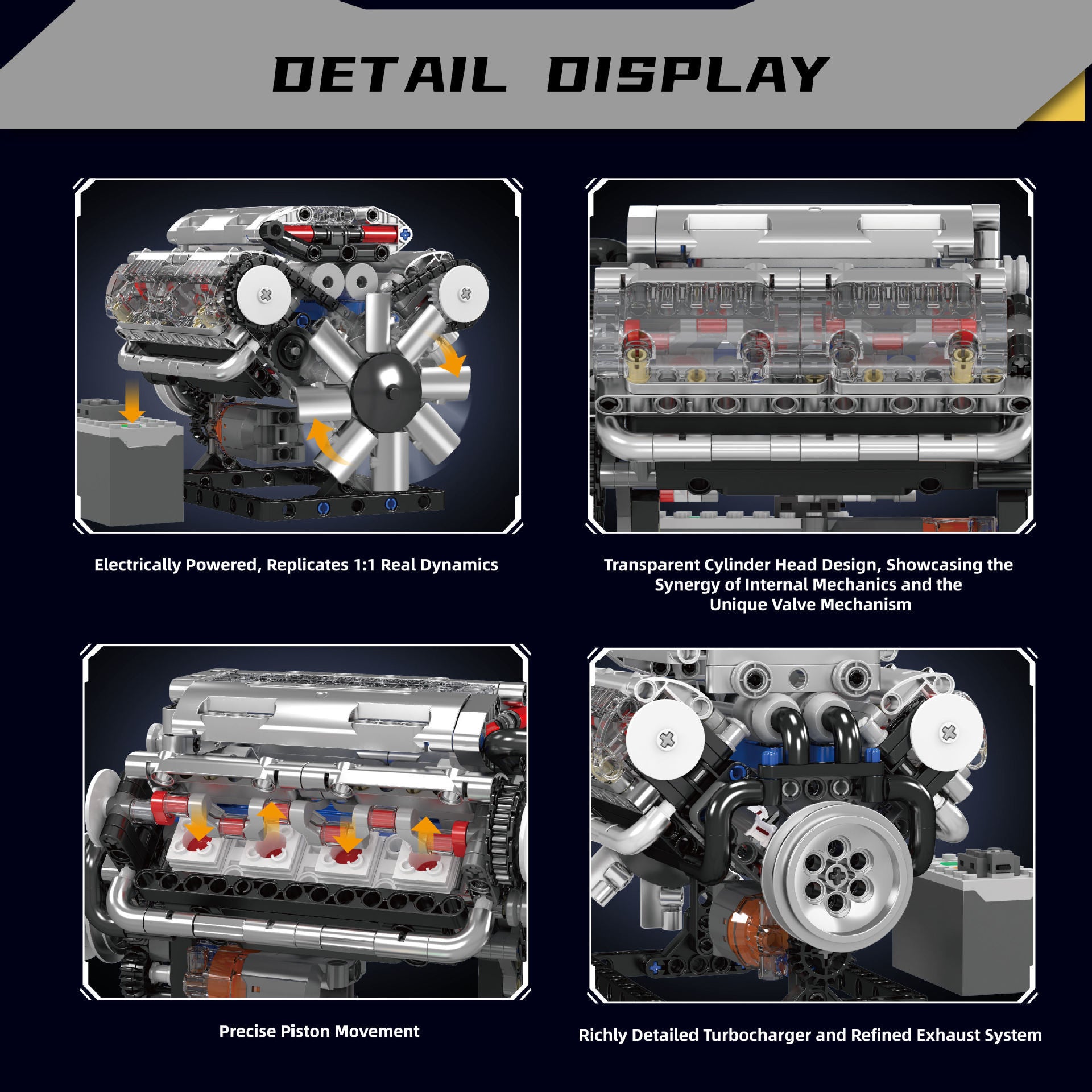 DETAIL DISPLAY

Electrically Powered, Replicates 1:1 Real Dynamics

Transparent Cylinder Head Design, Showcasing the Synergy of Internal Mechanics and the Unique Valve Mechanism

Precise Piston Movement

Richly Detailed Turbocharger and Refined Exhaust System